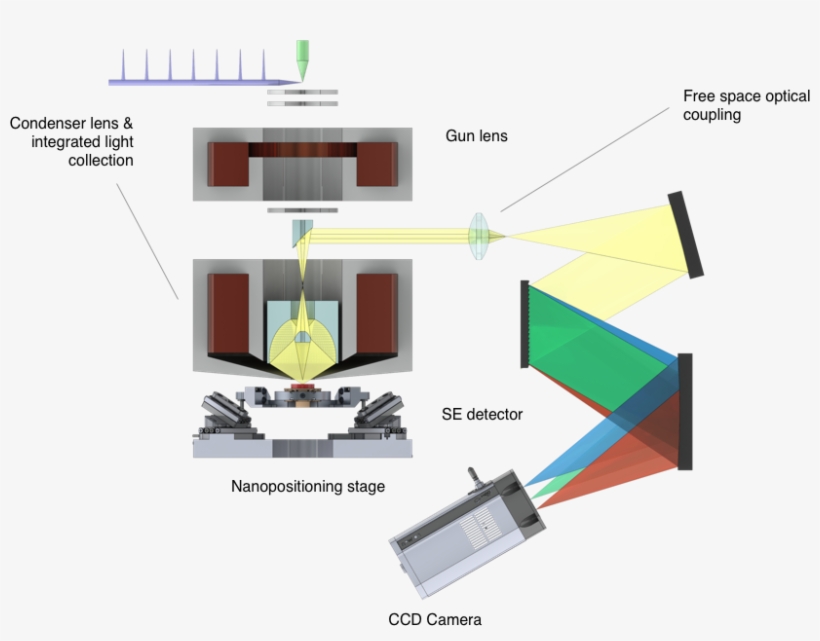 Condenser lens & integrated light collection

Gun lens

Free space optical coupling

SE detector

Nanopositioning stage

CCD Camera