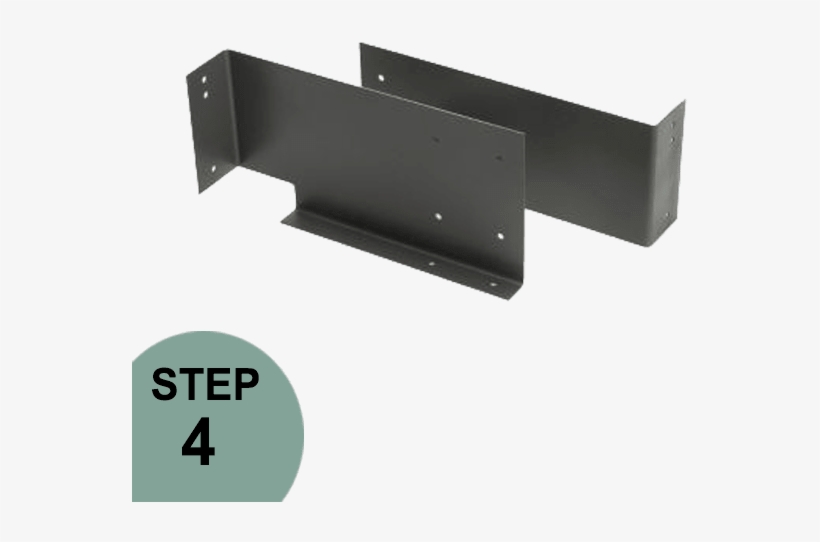 STEP
4