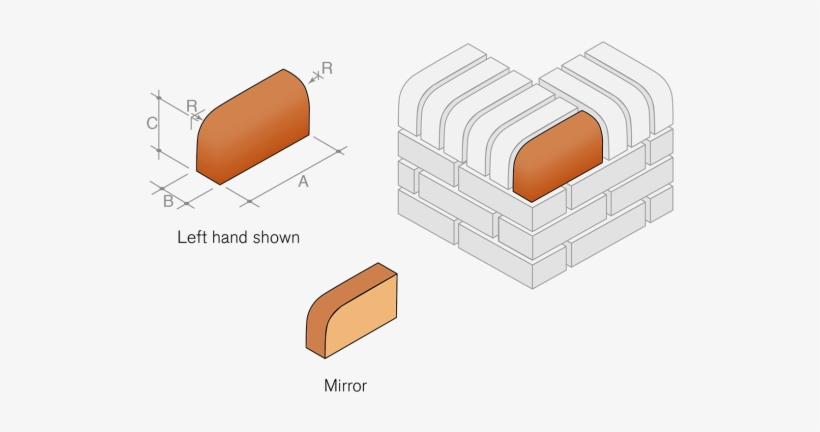 R
R
C
B
A
Left hand shown
Mirror