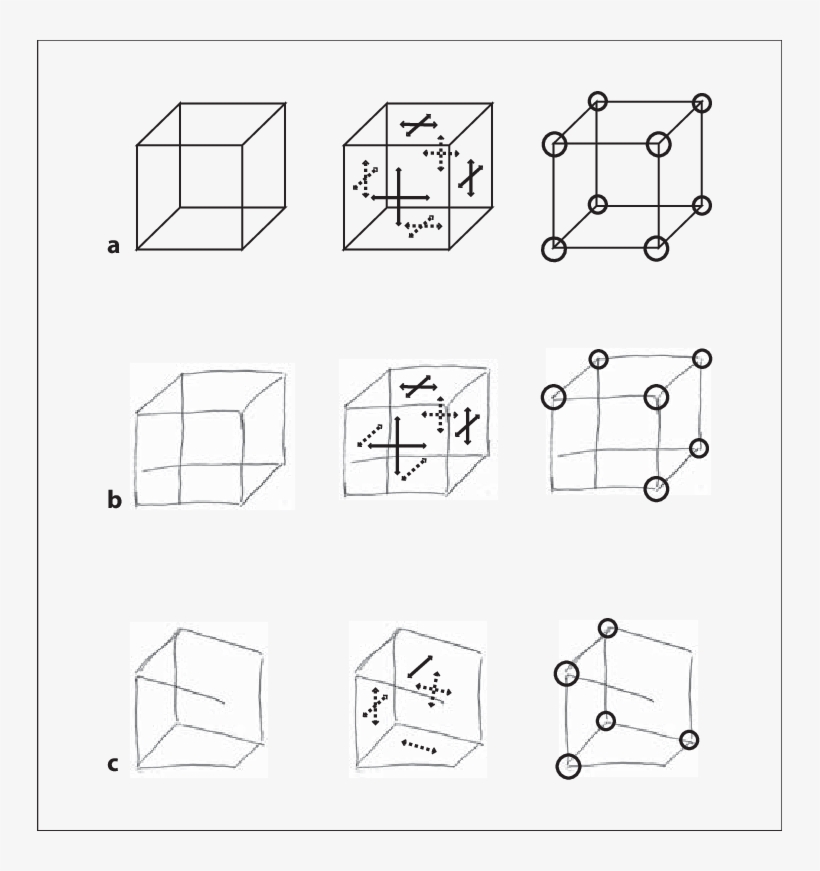 a

b

c