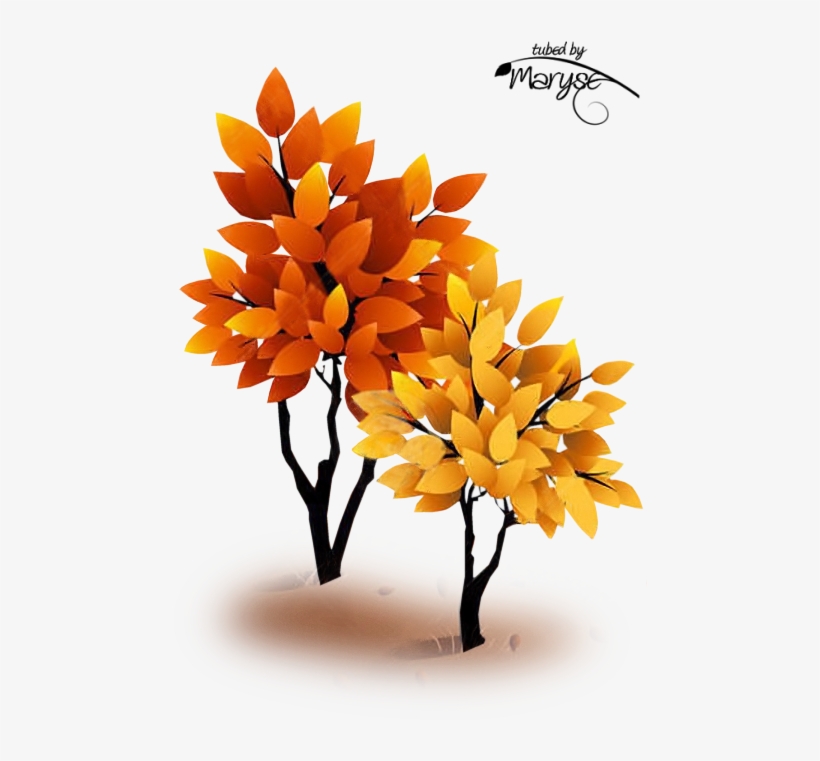 tubed by
Maryse