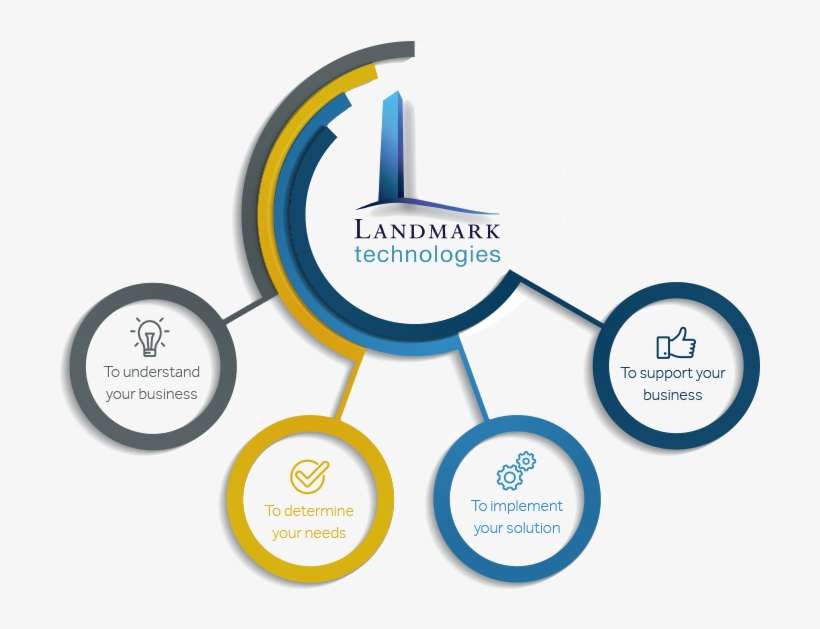 LANDMARK
technologies

To understand your business

To determine your needs

To implement your solution

To support your business