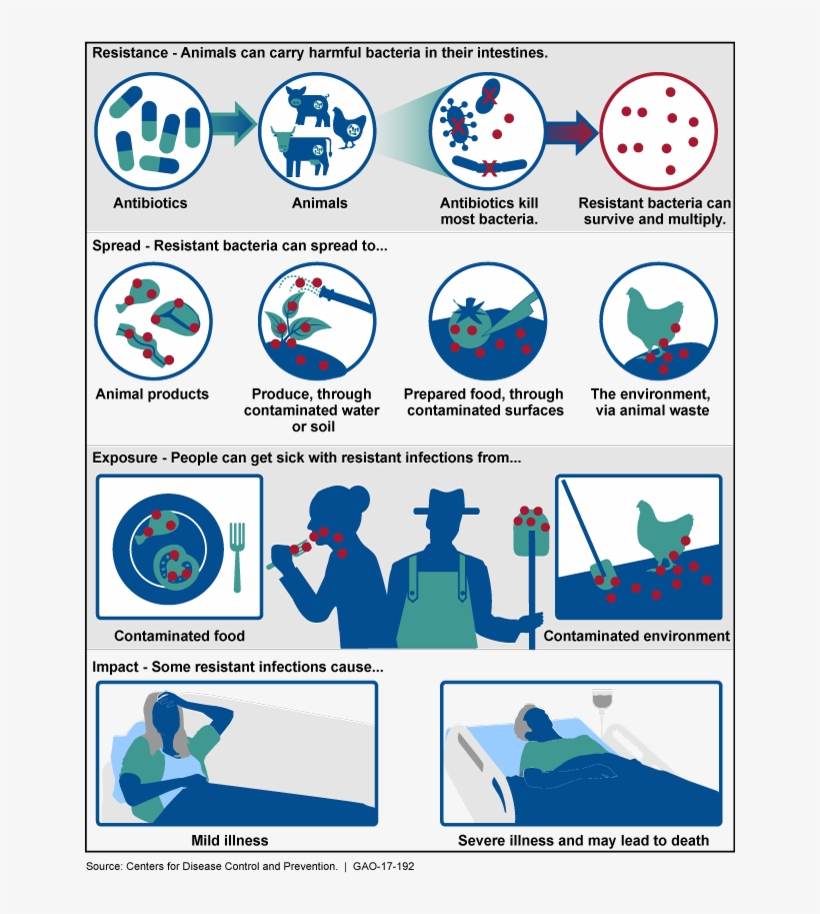 Resistance - Animals can carry harmful bacteria in their intestines.

Antibiotics

Animals

Antibiotics kill most bacteria.

Resistant bacteria can survive and multiply.

Spread - Resistant bacteria can spread to...

Animal products

Produce, through contaminated water or soil

Prepared food, through contaminated surfaces

The environment, via animal waste

Exposure - People can get sick with resistant infections from...

Contaminated food

Contaminated environment

Impact - Some resistant infections cause...

Mild illness

Severe illness and may lead to death

Source: Centers for Disease Control and Prevention. | GAO-17-192