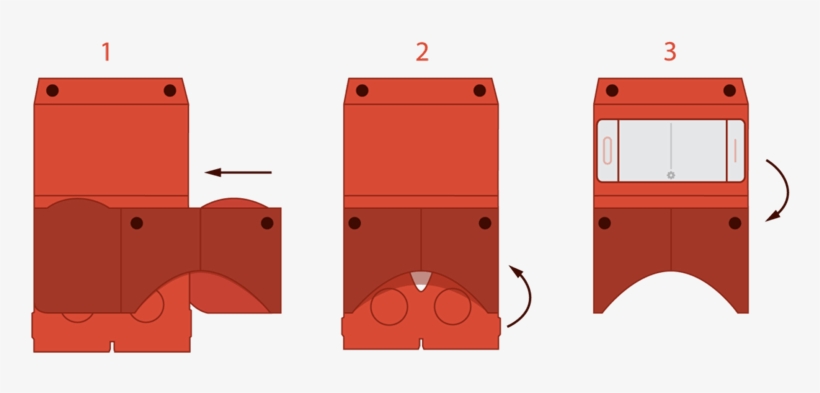 1

2

3