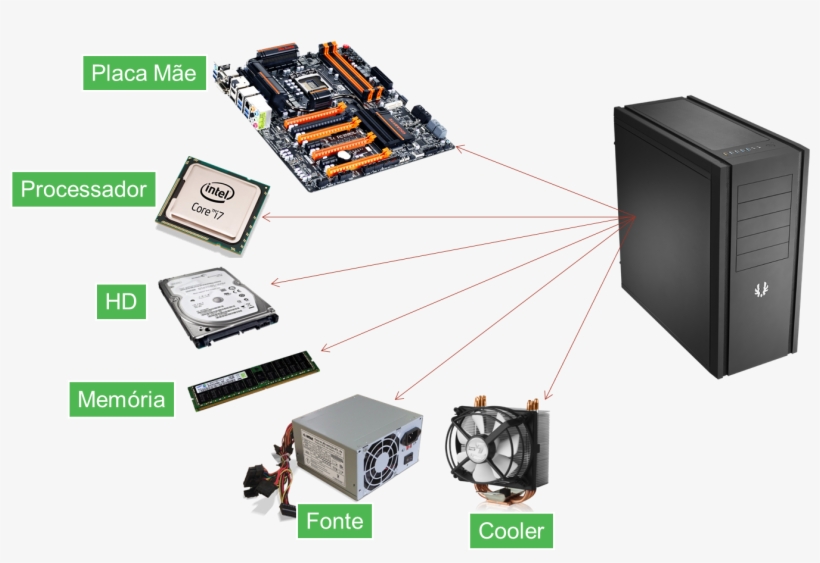 Placa Mãe

Processador

intel
Core i7

HD

Memória

Fonte

Cooler