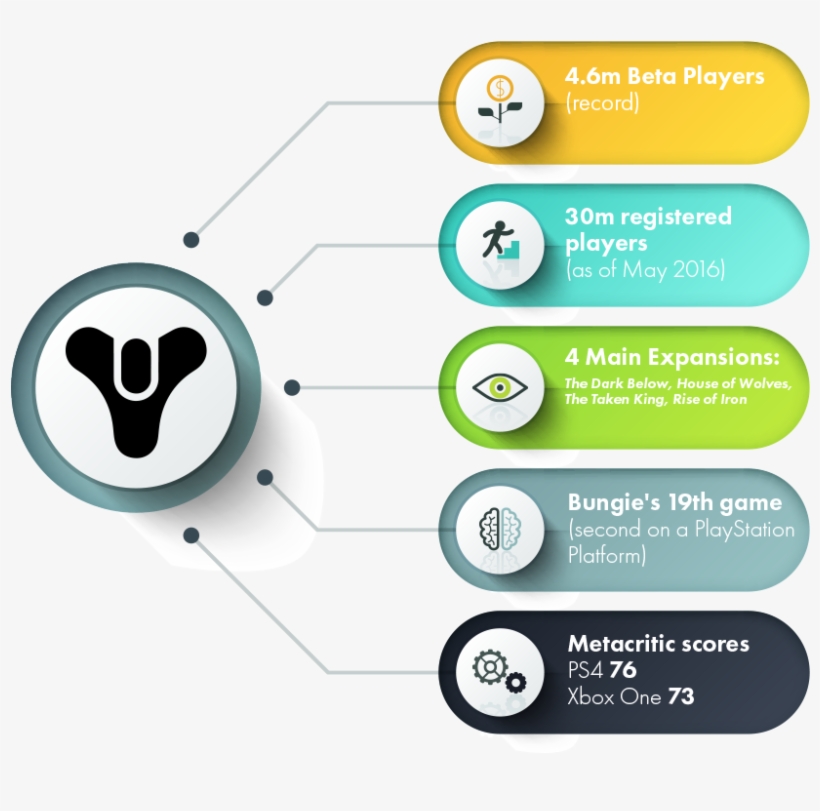 4.6m Beta Players
(record)

30m registered players
(as of May 2016)

4 Main Expansions:
The Dark Below, House of Wolves, The Taken King, Rise of Iron

Bungie's 19th game
(second on a PlayStation Platform)

Metacritic scores
PS4 76
Xbox One 73