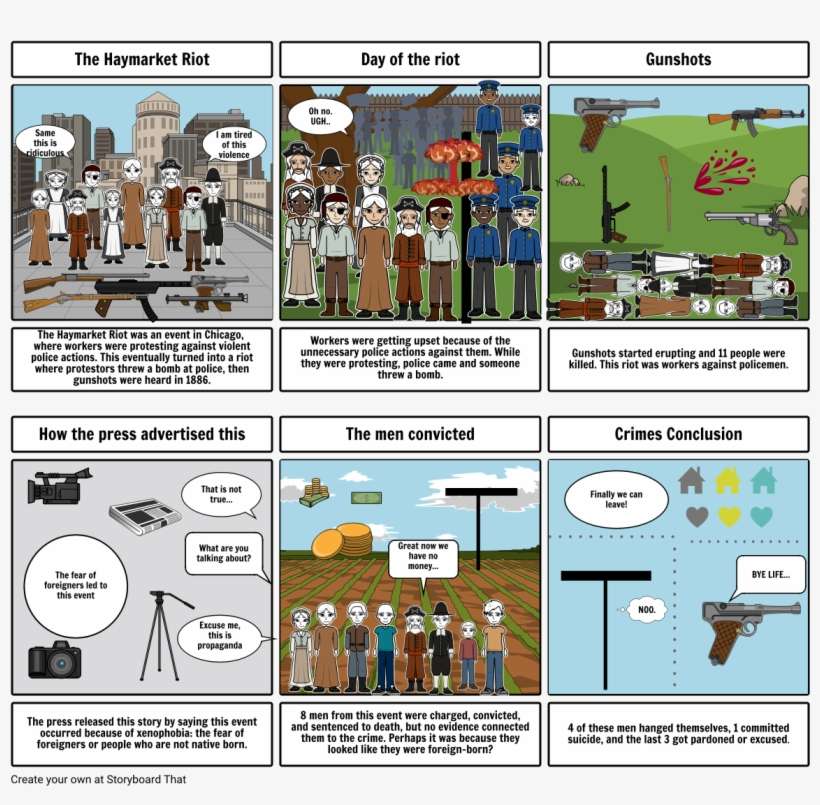 The Haymarket Riot

Same this is ridiculous

I am tired of this violence

The Haymarket Riot was an event in Chicago, where workers were protesting against violent police actions. This eventually turned into a riot where protestors threw a bomb at police, then gunshots were heard in 1886.

Day of the riot

Oh no. UGH..

Workers were getting upset because of the unnecessary police actions against them. While they were protesting, police came and someone threw a bomb.

Gunshots

Gunshots started erupting and 11 people were killed. This riot was workers against policemen.

How the press advertised this

That is not true...

What are you talking about?

The fear of foreigners led to this event

Excuse me, this is propaganda

The press released this story by saying this event occurred because of xenophobia: the fear of foreigners or people who are not native born.

The men convicted

Great now we have no money...

8 men from this event were charged, convicted, and sentenced to death, but no evidence connected them to the crime. Perhaps it was because they looked like they were foreign-born?

Crimes Conclusion

Finally we can leave!

BYE LIFE...

NOO.

4 of these men hanged themselves, 1 committed suicide, and the last 3 got pardoned or excused.

Create your own at Storyboard That