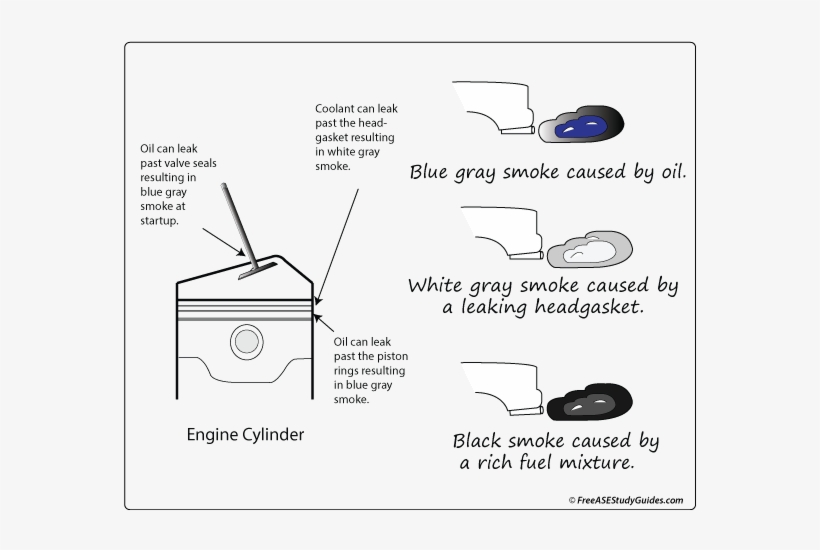 Oil can leak past valve seals resulting in blue gray smoke at startup.

Coolant can leak past the headgasket resulting in white gray smoke.

Oil can leak past the piston rings resulting in blue gray smoke.

Engine Cylinder

Blue gray smoke caused by oil.

White gray smoke caused by a leaking headgasket.

Black smoke caused by a rich fuel mixture.

© FreeASEStudyGuides.com