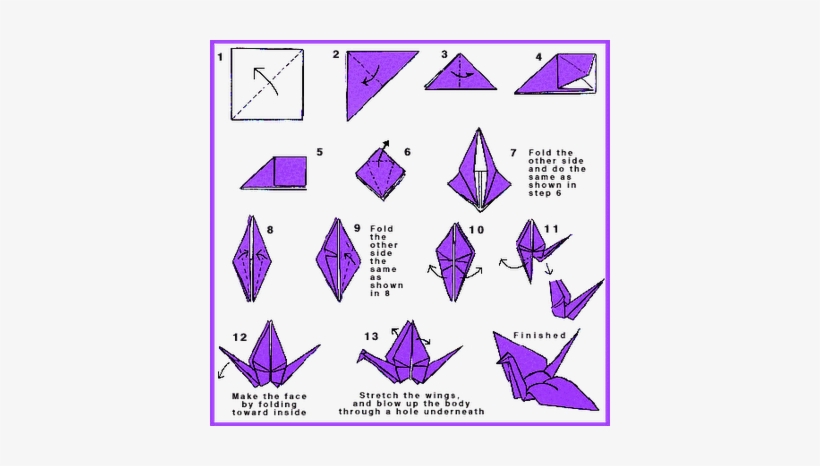 1

2

3

4

5

6

7 Fold the other side and do the same as shown in step 6

8

9 Fold the other side the same as shown in 8

10

11

12

Make the face by folding toward inside

13

Stretch the wings, and blow up the body through a hole underneath

Finished