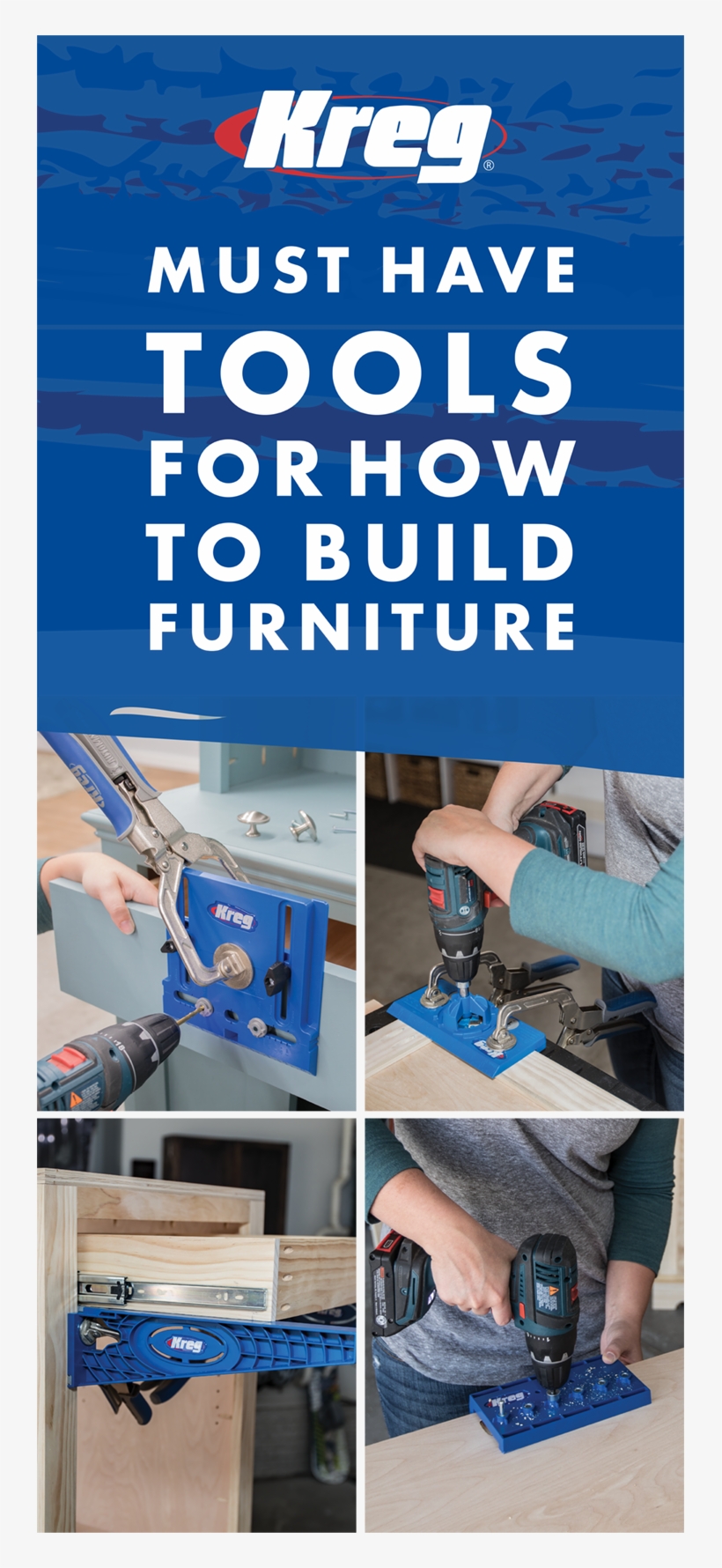 Kreg®

MUST HAVE TOOLS FOR HOW TO BUILD FURNITURE

Kreg

Kreg

Kreg

Kreg