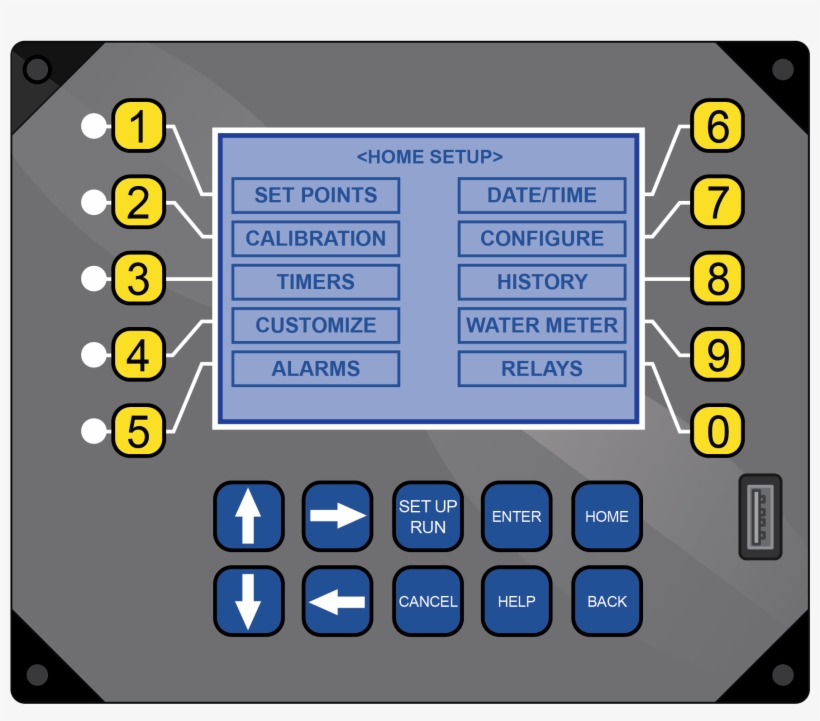 1
2
3
4
5

<HOME SETUP>

SET POINTS
CALIBRATION
TIMERS
CUSTOMIZE
ALARMS

DATE/TIME
CONFIGURE
HISTORY
WATER METER
RELAYS

6
7
8
9
0

SET UP RUN
ENTER
HOME
CANCEL
HELP
BACK