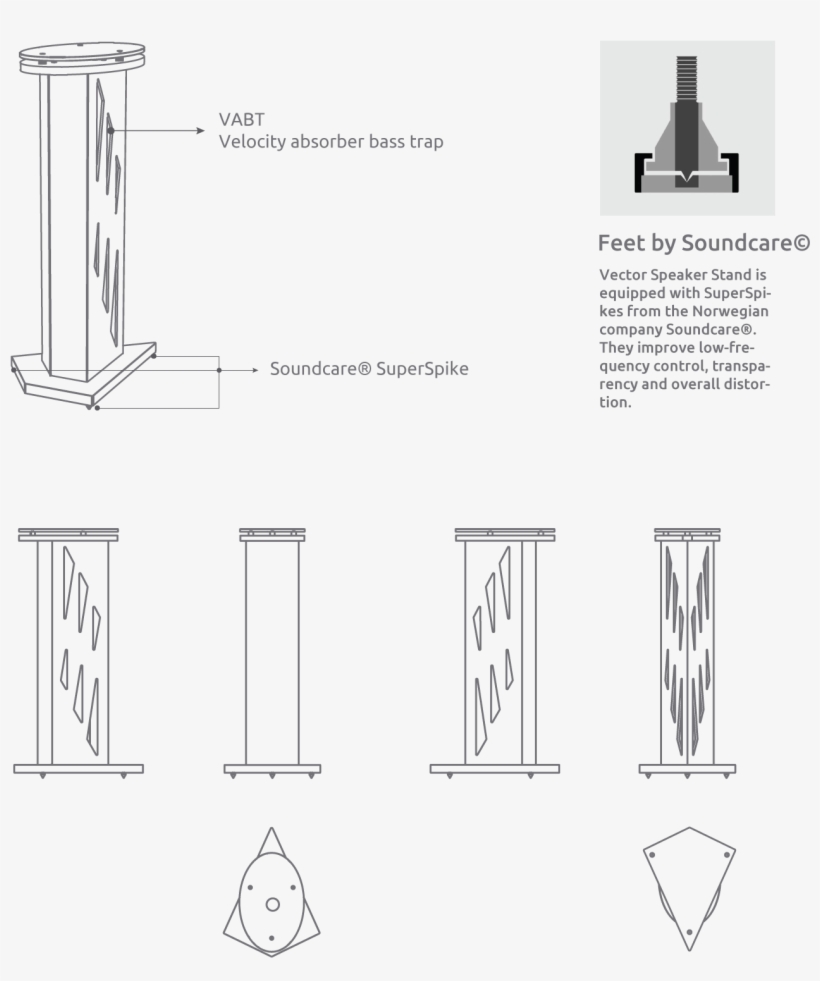 VABT
Velocity absorber bass trap

Soundcare® SuperSpike

Feet by Soundcare©

Vector Speaker Stand is equipped with SuperSpikes from the Norwegian company Soundcare®. They improve low-frequency control, transparency and overall distortion.