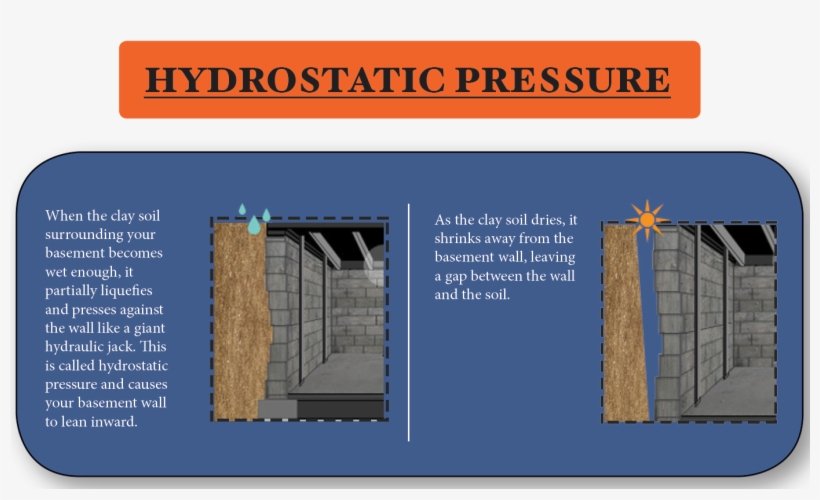 HYDROSTATIC PRESSURE

When the clay soil surrounding your basement becomes wet enough, it partially liquefies and presses against the wall like a giant hydraulic jack. This is called hydrostatic pressure and causes your basement wall to lean inward.

As the clay soil dries, it shrinks away from the basement wall, leaving a gap between the wall and the soil.