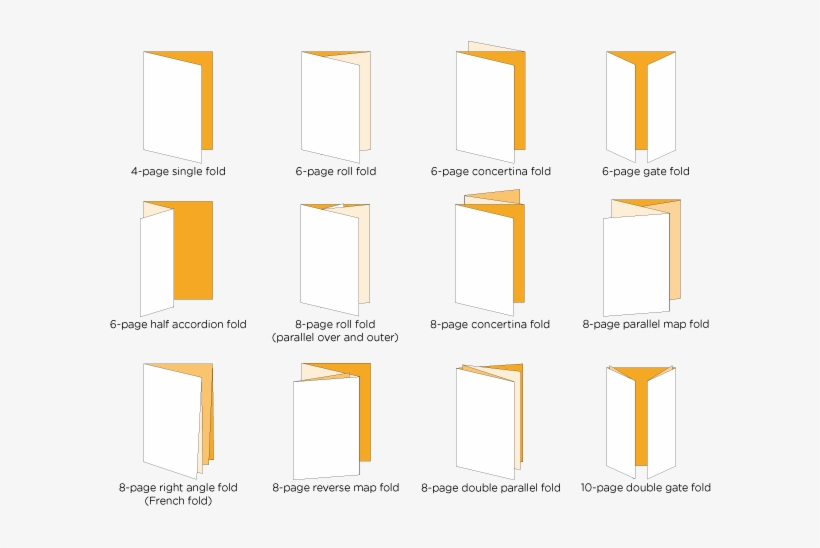 4-page single fold

6-page roll fold

6-page concertina fold

6-page gate fold

6-page half accordion fold

8-page roll fold (parallel over and outer)

8-page concertina fold

8-page parallel map fold

8-page right angle fold (French fold)

8-page reverse map fold

8-page double parallel fold

10-page double gate fold