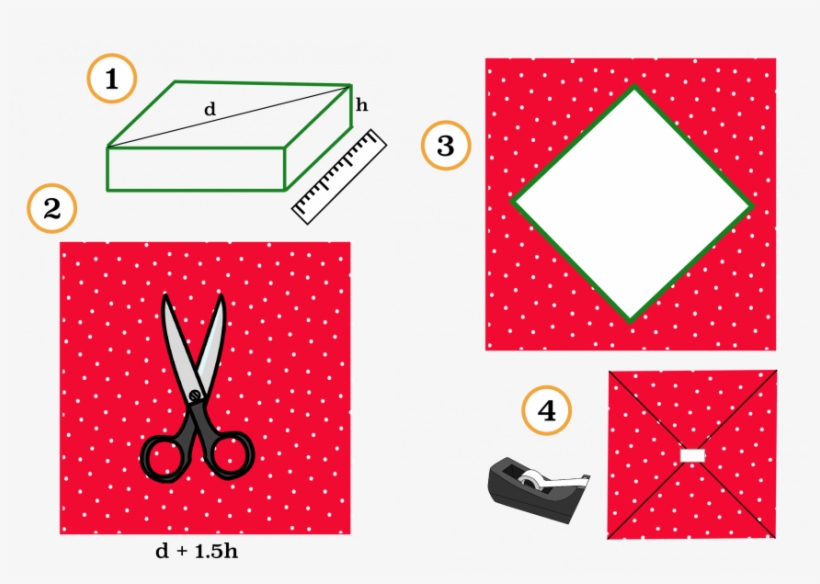 1
d
h
2
d + 1.5h
3
4