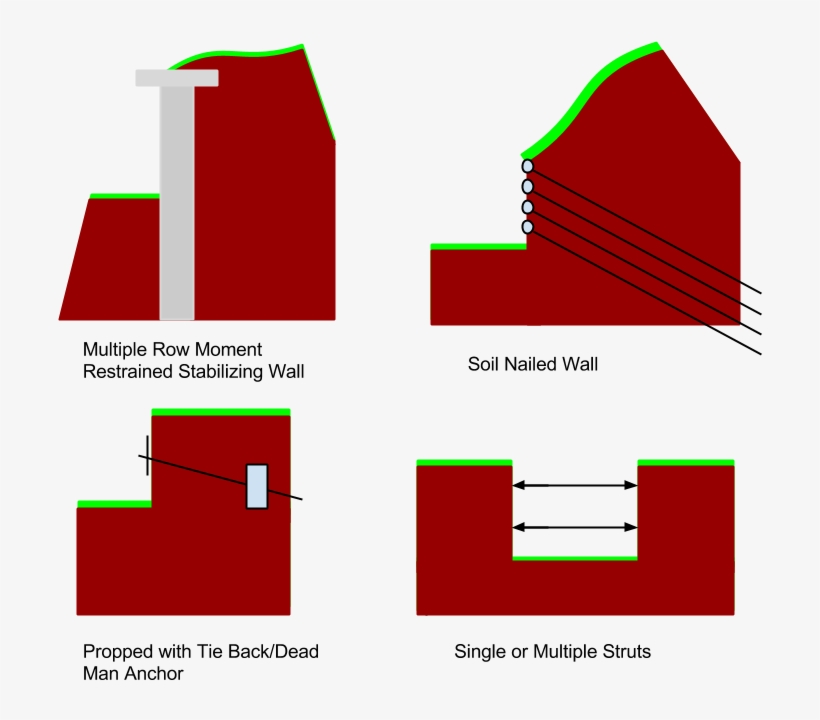 Multiple Row Moment Restrained Stabilizing Wall

Soil Nailed Wall

Propped with Tie Back/Dead Man Anchor

Single or Multiple Struts