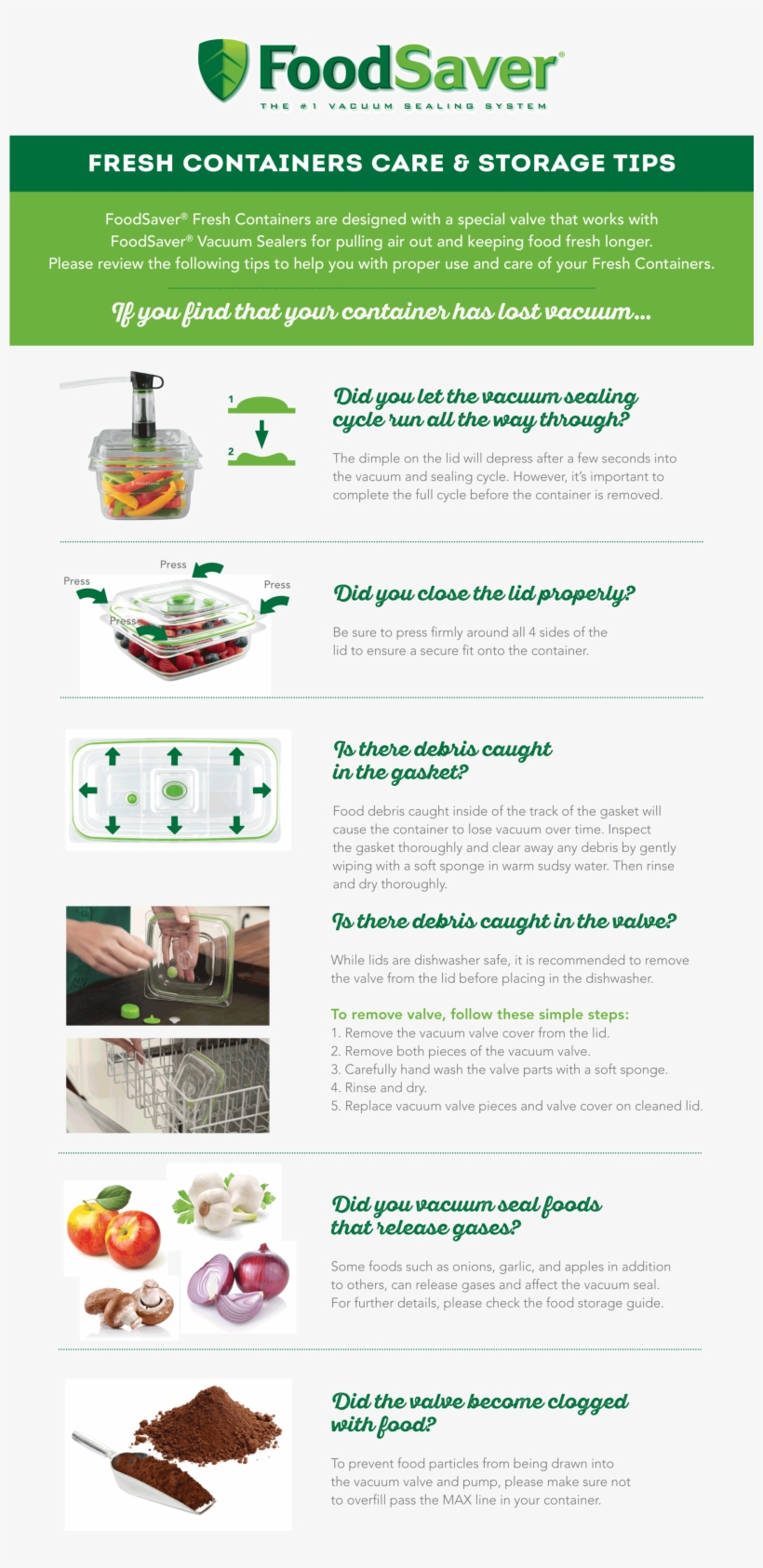 FoodSaver®

THE #1 VACUUM SEALING SYSTEM

FRESH CONTAINERS CARE & STORAGE TIPS

FoodSaver® Fresh Containers are designed with a special valve that works with FoodSaver® Vacuum Sealers for pulling air out and keeping food fresh longer. Please review the following tips to help you with proper use and care of your Fresh Containers.

If you find that your container has lost vacuum...

1

2

Did you let the vacuum sealing cycle run all the way through?

The dimple on the lid will depress after a few seconds into the vacuum and sealing cycle. However, it's important to complete the full cycle before the container is removed.

Press

Press

Press

Press

Did you close the lid properly?

Be sure to press firmly around all 4 sides of the lid to ensure a secure fit onto the container.

Is there debris caught in the gasket?

Food debris caught inside of the track of the gasket will cause the container to lose vacuum over time. Inspect the gasket thoroughly and clear away any debris by gently wiping with a soft sponge in warm sudsy water. Then rinse and dry thoroughly.

Is there debris caught in the valve?

While lids are dishwasher safe, it is recommended to remove the valve from the lid before placing in the dishwasher.

To remove valve, follow these simple steps:
1. Remove the vacuum valve cover from the lid.
2. Remove both pieces of the vacuum valve.
3. Carefully hand wash the valve parts with a soft sponge.
4. Rinse and dry.
5. Replace vacuum valve pieces and valve cover on cleaned lid.

Did you vacuum seal foods that release gases?

Some foods such as onions, garlic, and apples in addition to others, can release gases and affect the vacuum seal. For further details, please check the food storage guide.

Did the valve become clogged with food?

To prevent food particles from being drawn into the vacuum valve and pump, please make sure not to overfill pass the MAX line in your container.