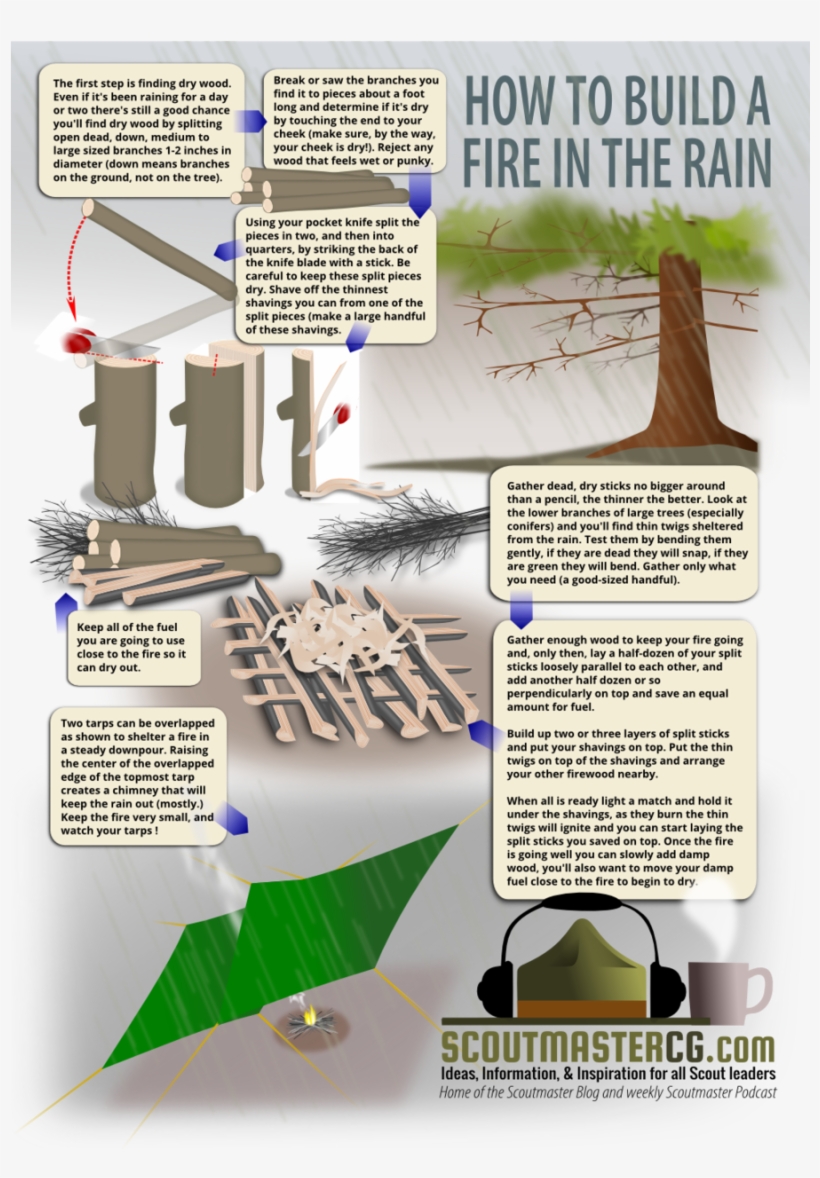 HOW TO BUILD A FIRE IN THE RAIN

The first step is finding dry wood. Even if it's been raining for a day or two there's still a good chance you'll find dry wood by splitting open dead, down, medium to large sized branches 1-2 inches in diameter (down means branches on the ground, not on the tree).

Break or saw the branches you find it to pieces about a foot long and determine if it's dry by touching the end to your cheek (make sure, by the way, your cheek is dry!). Reject any wood that feels wet or punky.

Using your pocket knife split the pieces in two, and then into quarters, by striking the back of the knife blade with a stick. Be careful to keep these split pieces dry. Shave off the thinnest shavings you can from one of the split pieces (make a large handful of these shavings.

Gather dead, dry sticks no bigger around than a pencil, the thinner the better. Look at the lower branches of large trees (especially conifers) and you'll find thin twigs sheltered from the rain. Test them by bending them gently, if they are dead they will snap, if they are green they will bend. Gather only what you need (a good-sized handful).

Keep all of the fuel you are going to use close to the fire so it can dry out.

Gather enough wood to keep your fire going and, only then, lay a half-dozen of your split sticks loosely parallel to each other, and add another half dozen or so perpendicularly on top and save an equal amount for fuel.

Build up two or three layers of split sticks and put your shavings on top. Put the thin twigs on top of the shavings and arrange your other firewood nearby.

When all is ready light a match and hold it under the shavings, as they burn the thin twigs will ignite and you can start laying the split sticks you saved on top. Once the fire is going well you can slowly add damp wood, you'll also want to move your damp fuel close to the fire to begin to dry.

Two tarps can be overlapped as shown to shelter a fire in a steady downpour. Raising the center of the overlapped edge of the topmost tarp creates a chimney that will keep the rain out (mostly.) Keep the fire very small, and watch your tarps !

SCOUTMASTERCG.com
Ideas, Information, & Inspiration for all Scout leaders
Home of the Scoutmaster Blog and weekly Scoutmaster Podcast