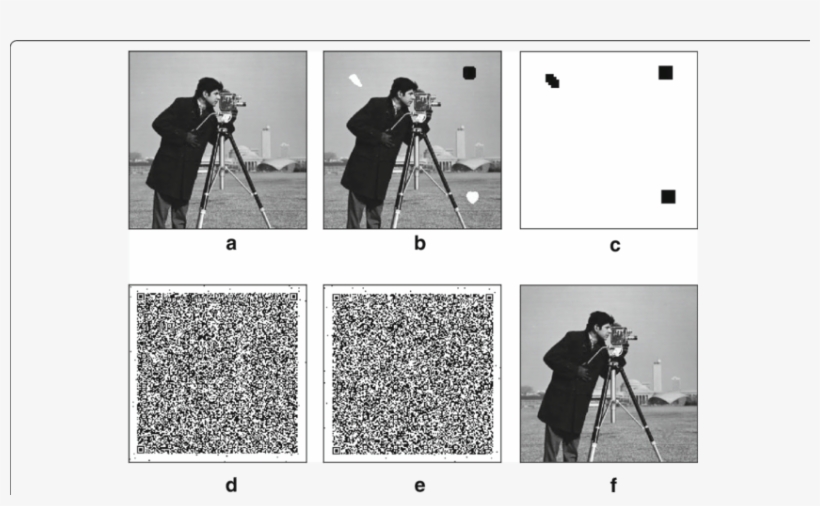 a

b

c

d

e

f