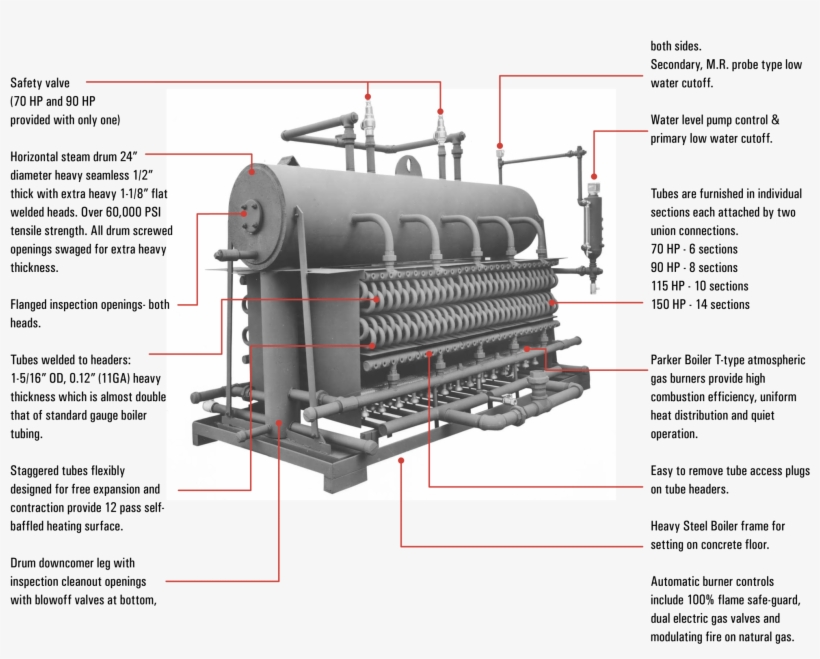 Safety valve
(70 HP and 90 HP
provided with only one)

Horizontal steam drum 24″ diameter heavy seamless 1/2″ thick with extra heavy 1-1/8″ flat welded heads. Over 60,000 PSI tensile strength. All drum screwed openings swaged for extra heavy thickness.

Flanged inspection openings- both heads.

Tubes welded to headers: 1-5/16″ OD, 0.12″ (11GA) heavy thickness which is almost double that of standard gauge boiler tubing.

Staggered tubes flexibly designed for free expansion and contraction provide 12 pass self-baffled heating surface.

Drum downcomer leg with inspection cleanout openings with blowoff valves at bottom,

both sides.
Secondary, M.R. probe type low water cutoff.

Water level pump control & primary low water cutoff.

Tubes are furnished in individual sections each attached by two union connections.
70 HP - 6 sections
90 HP - 8 sections
115 HP - 10 sections
150 HP - 14 sections

Parker Boiler T-type atmospheric gas burners provide high combustion efficiency, uniform heat distribution and quiet operation.

Easy to remove tube access plugs on tube headers.

Heavy Steel Boiler frame for setting on concrete floor.

Automatic burner controls include 100% flame safe-guard, dual electric gas valves and modulating fire on natural gas.