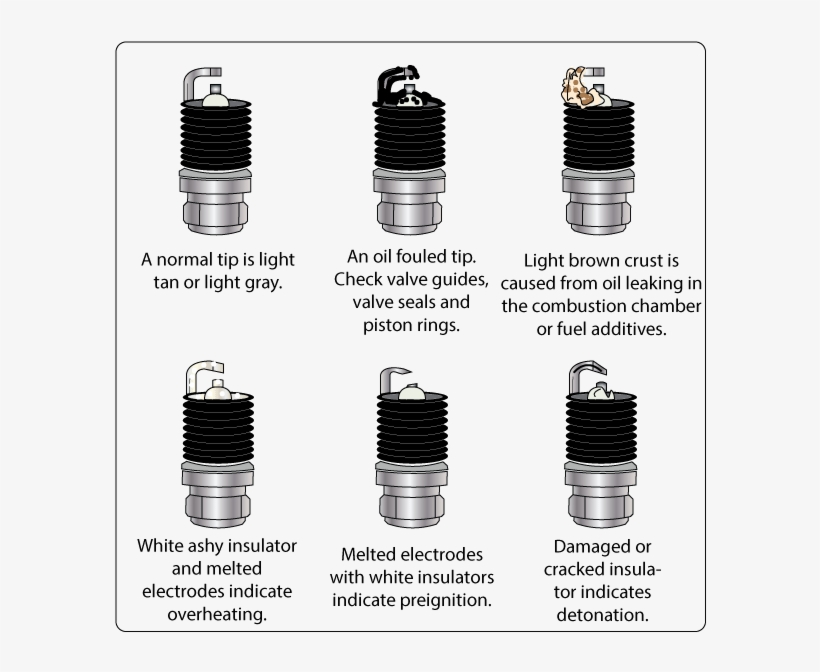 A normal tip is light tan or light gray.

An oil fouled tip. Check valve guides, valve seals and piston rings.

Light brown crust is caused from oil leaking in the combustion chamber or fuel additives.

White ashy insulator and melted electrodes indicate overheating.

Melted electrodes with white insulators indicate preignition.

Damaged or cracked insulator indicates detonation.