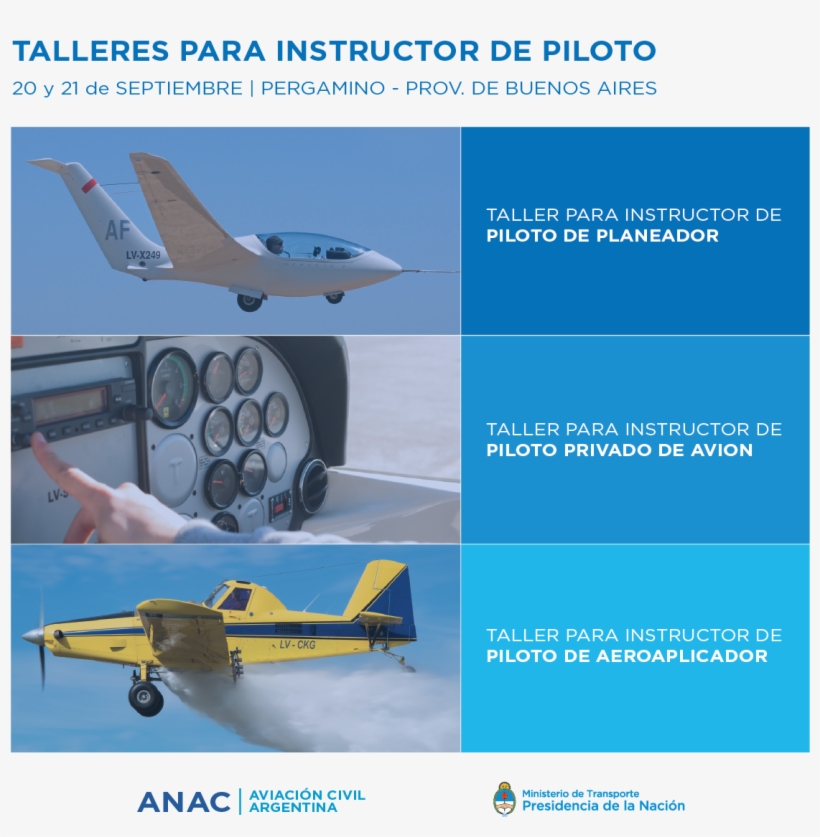 TALLERES PARA INSTRUCTOR DE PILOTO
20 y 21 de SEPTIEMBRE | PERGAMINO - PROV. DE BUENOS AIRES

AF
LV-X249

TALLER PARA INSTRUCTOR DE
PILOTO DE PLANEADOR

LV-S

TALLER PARA INSTRUCTOR DE
PILOTO PRIVADO DE AVION

LV-CKG

TALLER PARA INSTRUCTOR DE
PILOTO DE AEROAPLICADOR

ANAC | AVIACIÓN CIVIL ARGENTINA

Ministerio de Transporte
Presidencia de la Nación