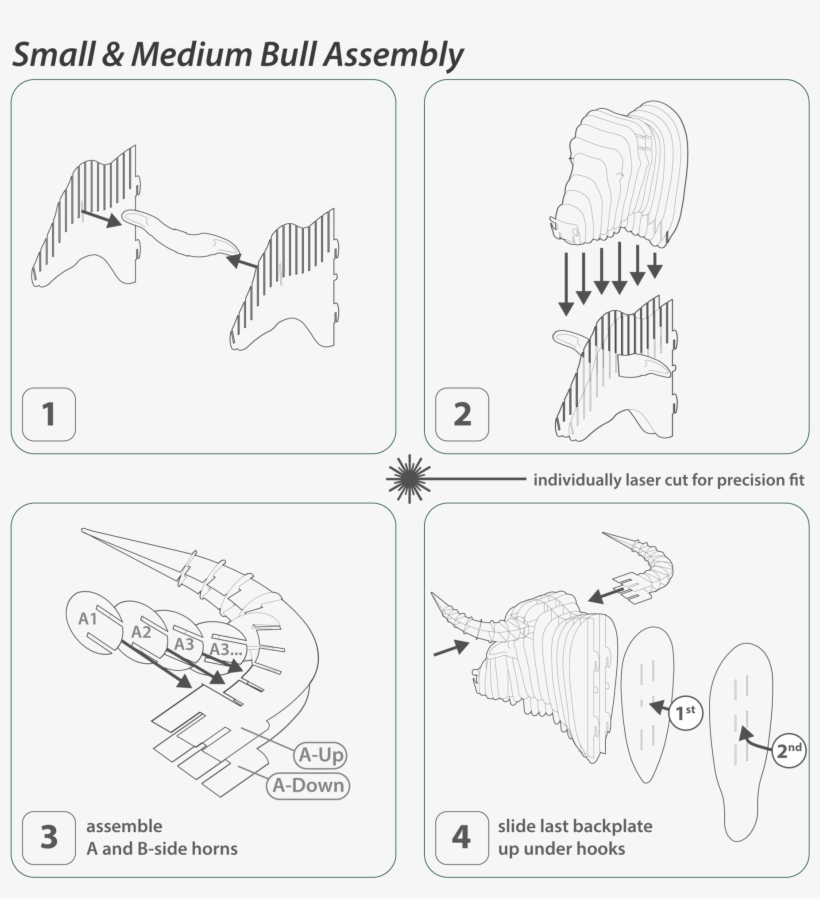 Small & Medium Bull Assembly

1

2

individually laser cut for precision fit

A1
A2
A3
A3...
A-Up
A-Down

3
assemble
A and B-side horns

1st
2nd

4
slide last backplate
up under hooks