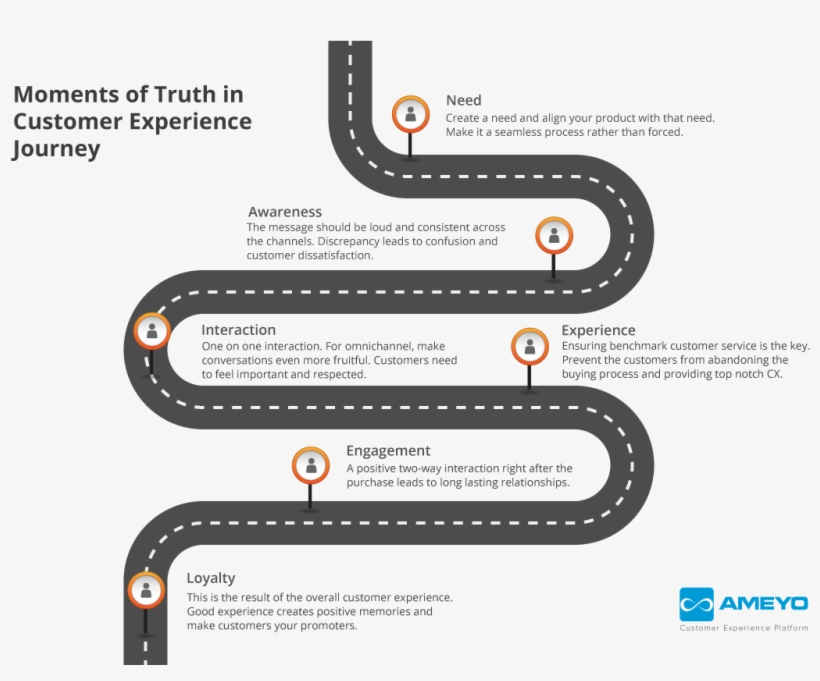 Moments of Truth in Customer Experience Journey

Need
Create a need and align your product with that need. Make it a seamless process rather than forced.

Awareness
The message should be loud and consistent across the channels. Discrepancy leads to confusion and customer dissatisfaction.

Interaction
One on one interaction. For omnichannel, make conversations even more fruitful. Customers need to feel important and respected.

Experience
Ensuring benchmark customer service is the key. Prevent the customers from abandoning the buying process and providing top notch CX.

Engagement
A positive two-way interaction right after the purchase leads to long lasting relationships.

Loyalty
This is the result of the overall customer experience. Good experience creates positive memories and make customers your promoters.

AMEYO
Customer Experience Platform