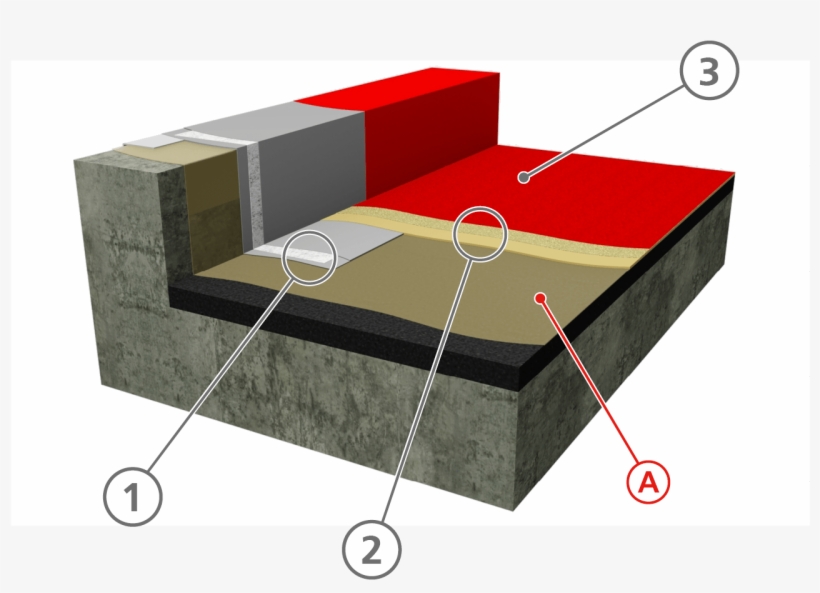 3

1

2

A