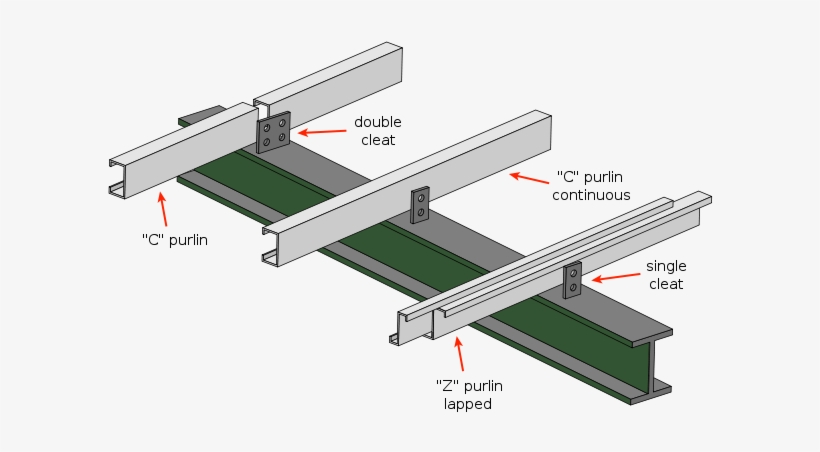 double cleat

"C" purlin continuous

"C" purlin

single cleat

"Z" purlin lapped