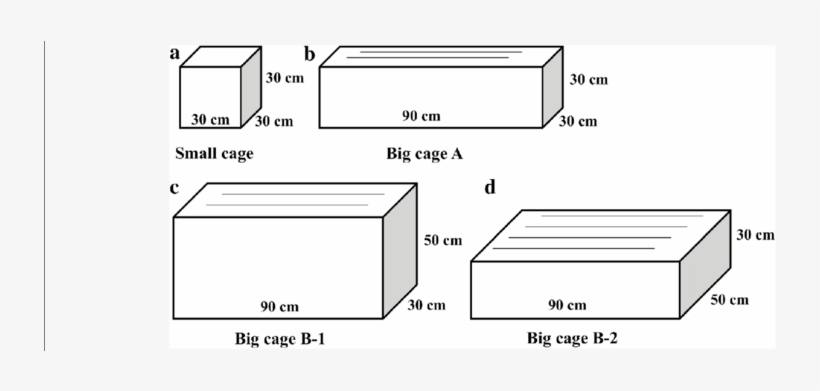 a
30 cm
30 cm
30 cm
Small cage

b
30 cm
90 cm
30 cm
Big cage A

c
50 cm
90 cm
30 cm
Big cage B-1

d
30 cm
90 cm
50 cm
Big cage B-2