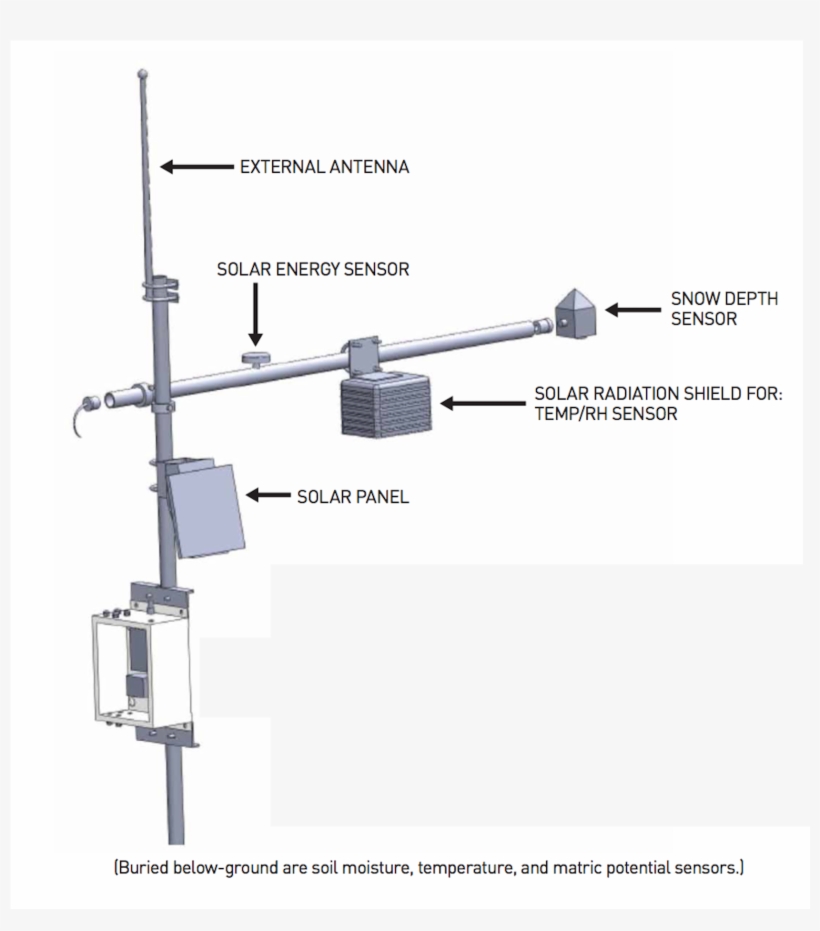 EXTERNAL ANTENNA

SOLAR ENERGY SENSOR

SNOW DEPTH SENSOR

SOLAR RADIATION SHIELD FOR: TEMP/RH SENSOR

SOLAR PANEL

(Buried below-ground are soil moisture, temperature, and matric potential sensors.)