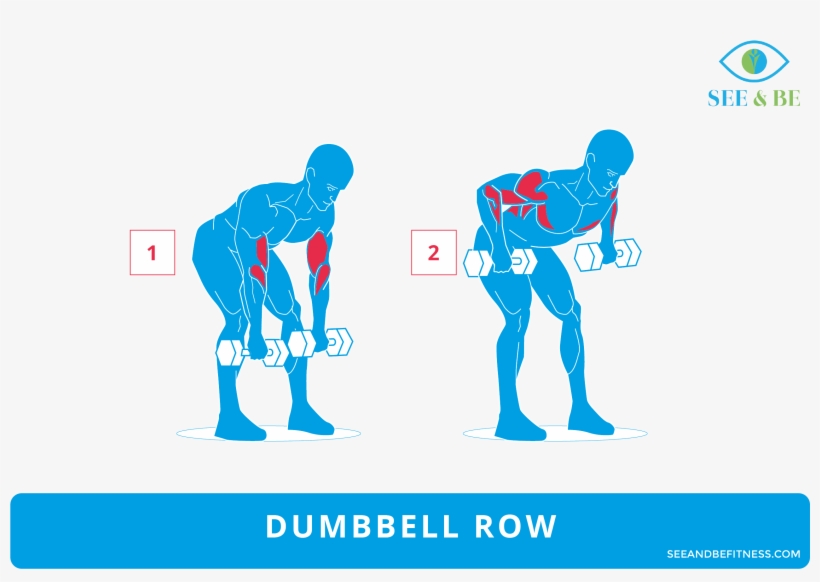 SEE & BE

1

2

DUMBBELL ROW

SEEANDBEFITNESS.COM