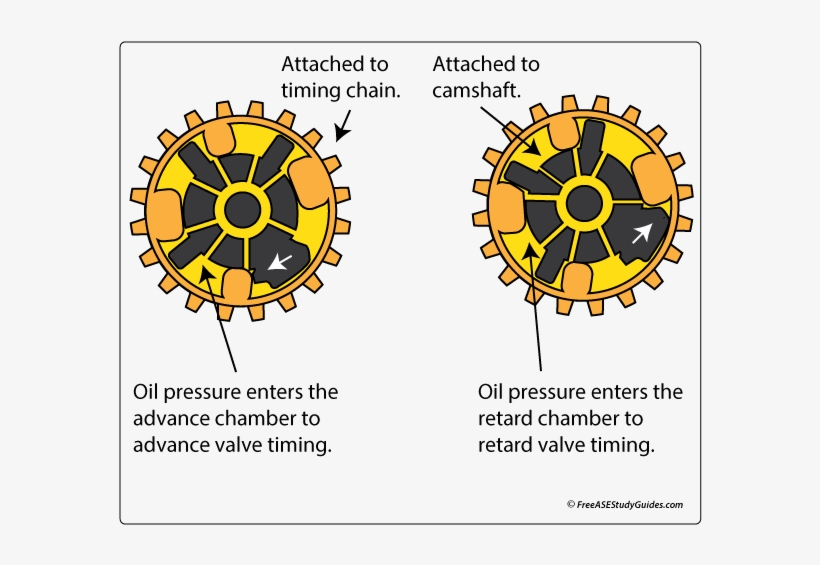 Attached to timing chain.

Attached to camshaft.

Oil pressure enters the advance chamber to advance valve timing.

Oil pressure enters the retard chamber to retard valve timing.

© FreeASEStudyGuides.com