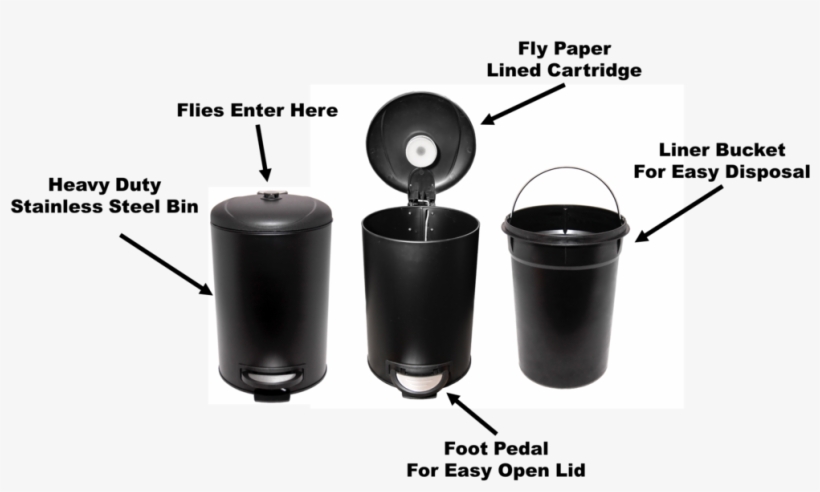 Fly Paper
Lined Cartridge

Flies Enter Here

Liner Bucket
For Easy Disposal

Heavy Duty
Stainless Steel Bin

Foot Pedal
For Easy Open Lid