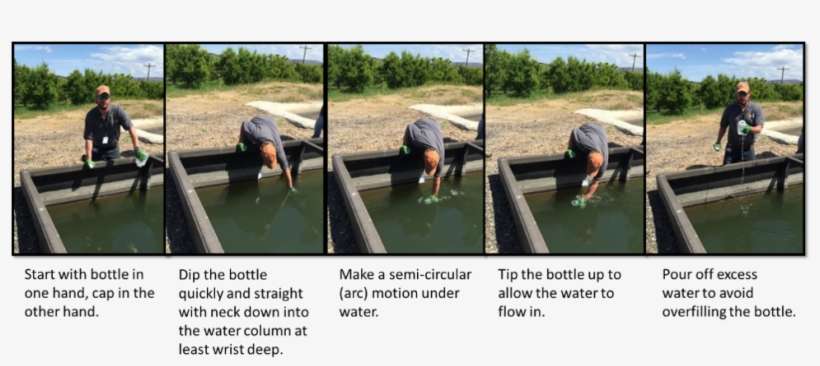 Start with bottle in one hand, cap in the other hand.

Dip the bottle quickly and straight with neck down into the water column at least wrist deep.

Make a semi-circular (arc) motion under water.

Tip the bottle up to allow the water to flow in.

Pour off excess water to avoid overfilling the bottle.