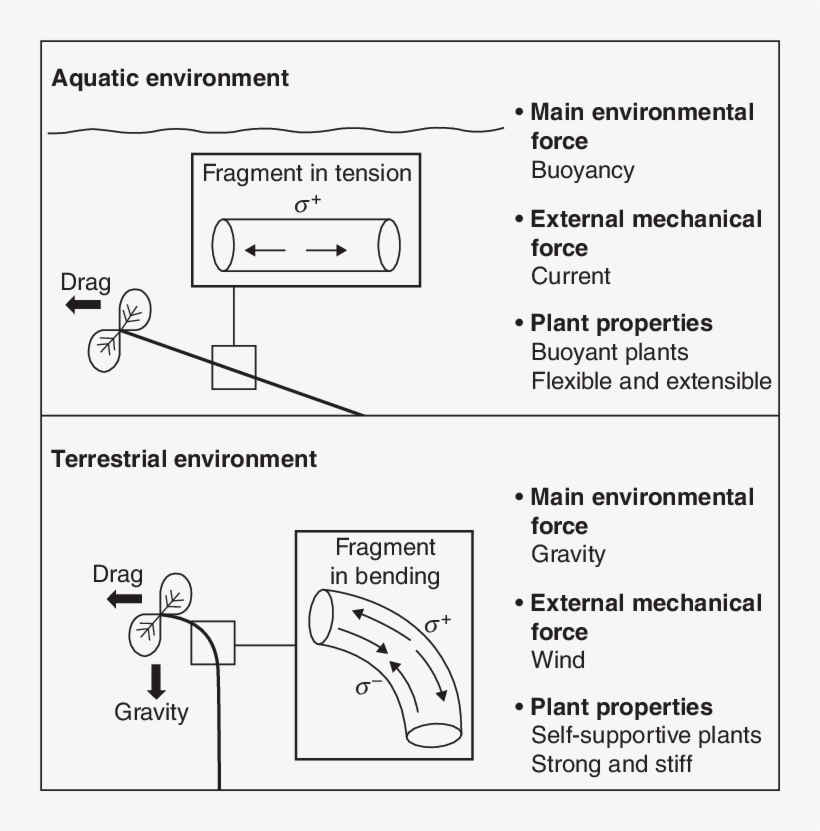 Aquatic environment

Fragment in tension
$\sigma^+$

Drag

• Main environmental force
Buoyancy

• External mechanical force
Current

• Plant properties
Buoyant plants
Flexible and extensible

Terrestrial environment

Drag

Gravity

Fragment in bending
$\sigma^+$
$\sigma^-$

• Main environmental force
Gravity

• External mechanical force
Wind

• Plant properties
Self-supportive plants
Strong and stiff